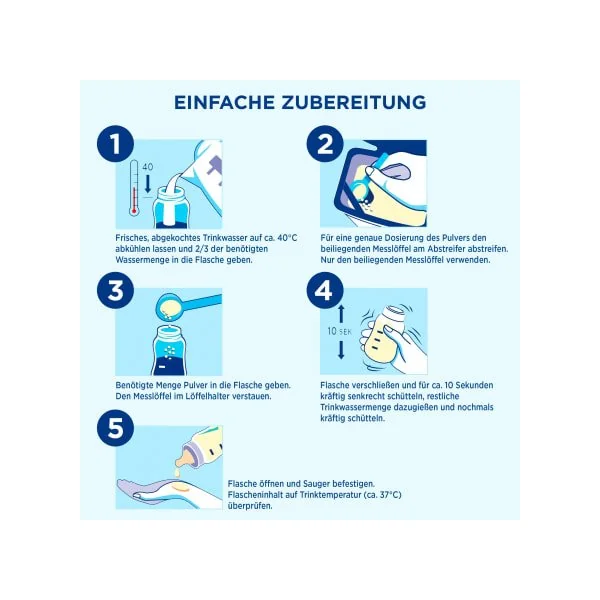 EINFACHE ZUBEREITUNG

1

40

Frisches, abgekochtes Trinkwasser auf ca. 40°C abkühlen lassen und 2/3 der benötigten Wassermenge in die Flasche geben.

2

Für eine genaue Dosierung des Pulvers den beiliegenden Messlöffel am Abstreifer abstreifen. Nur den beiliegenden Messlöffel verwenden.

3

Benötigte Menge Pulver in die Flasche geben. Den Messlöffel im Löffelhalter verstauen.

4

10 SEK

Flasche verschließen und für ca. 10 Sekunden kräftig senkrecht schütteln, restliche Trinkwassermenge dazugießen und nochmals kräftig schütteln.

5

Flasche öffnen und Sauger befestigen. Flascheninhalt auf Trinktemperatur (ca. 37°C) überprüfen.