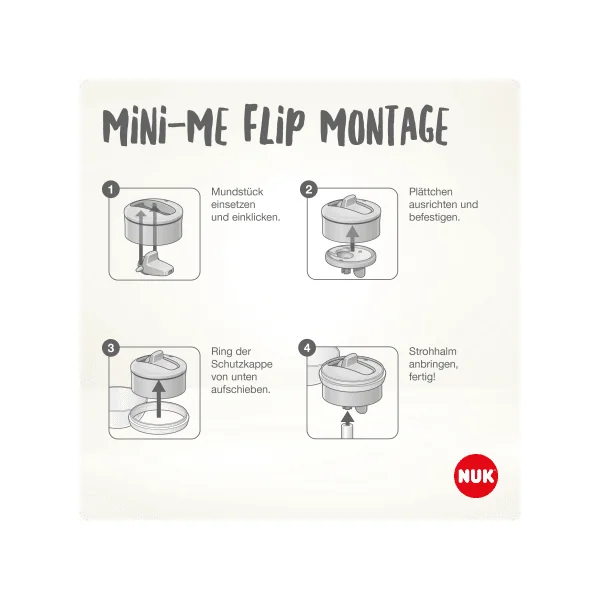 MiNi-ME FLiP MONTAGE

1
Mundstück einsetzen und einklicken.

2
Plättchen ausrichten und befestigen.

3
Ring der Schutzkappe von unten aufschieben.

4
Strohhalm anbringen, fertig!

NUK